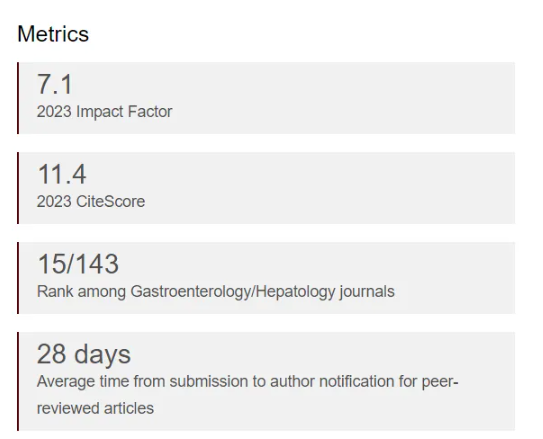 Metrics

7.1
2023 Impact Factor

11.4
2023 CiteScore

15/143
Rank among Gastroenterology/Hepatology journals

28 days
Average time from submission to author notification for peer-reviewed articles